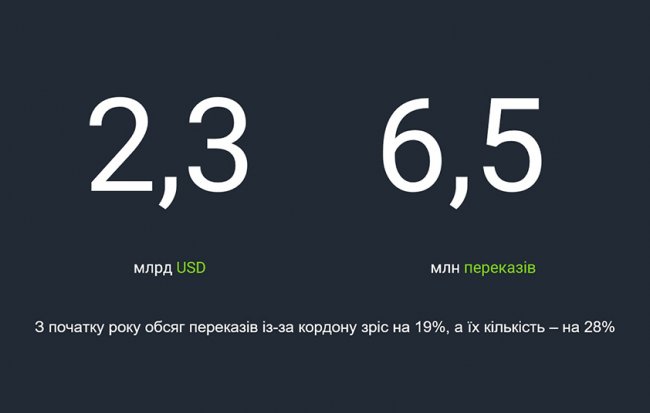 2,3

млрд USD

6,5

млн переказів

З початку року обсяг переказів із-за кордону зріс на 19%, а їх кількість – на 28%